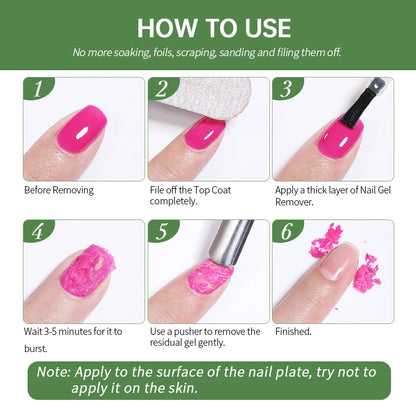 HOW TO USE

No more soaking, foils, scraping, sanding and filing them off.

1

Before Removing

2

File off the Top Coat completely.

3

Apply a thick layer of Nail Gel Remover.

4

Wait 3-5 minutes for it to burst.

5

Use a pusher to remove the residual gel gently.

6

Finished.

Note: Apply to the surface of the nail plate, try not to apply it on the skin.