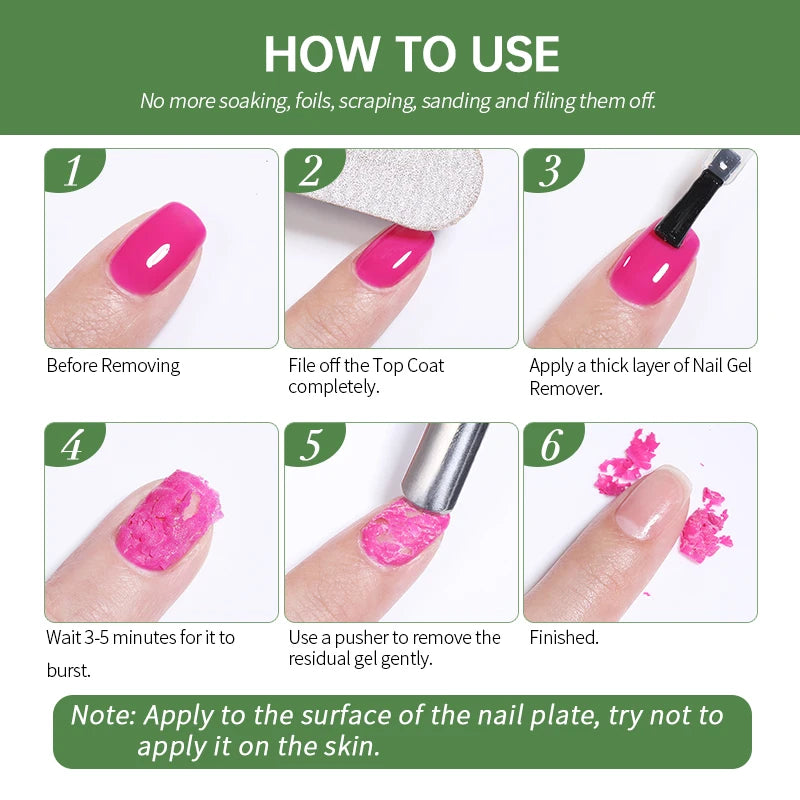 HOW TO USE

No more soaking, foils, scraping, sanding and filing them off.

1

Before Removing

2

File off the Top Coat completely.

3

Apply a thick layer of Nail Gel Remover.

4

Wait 3-5 minutes for it to burst.

5

Use a pusher to remove the residual gel gently.

6

Finished.

Note: Apply to the surface of the nail plate, try not to apply it on the skin.